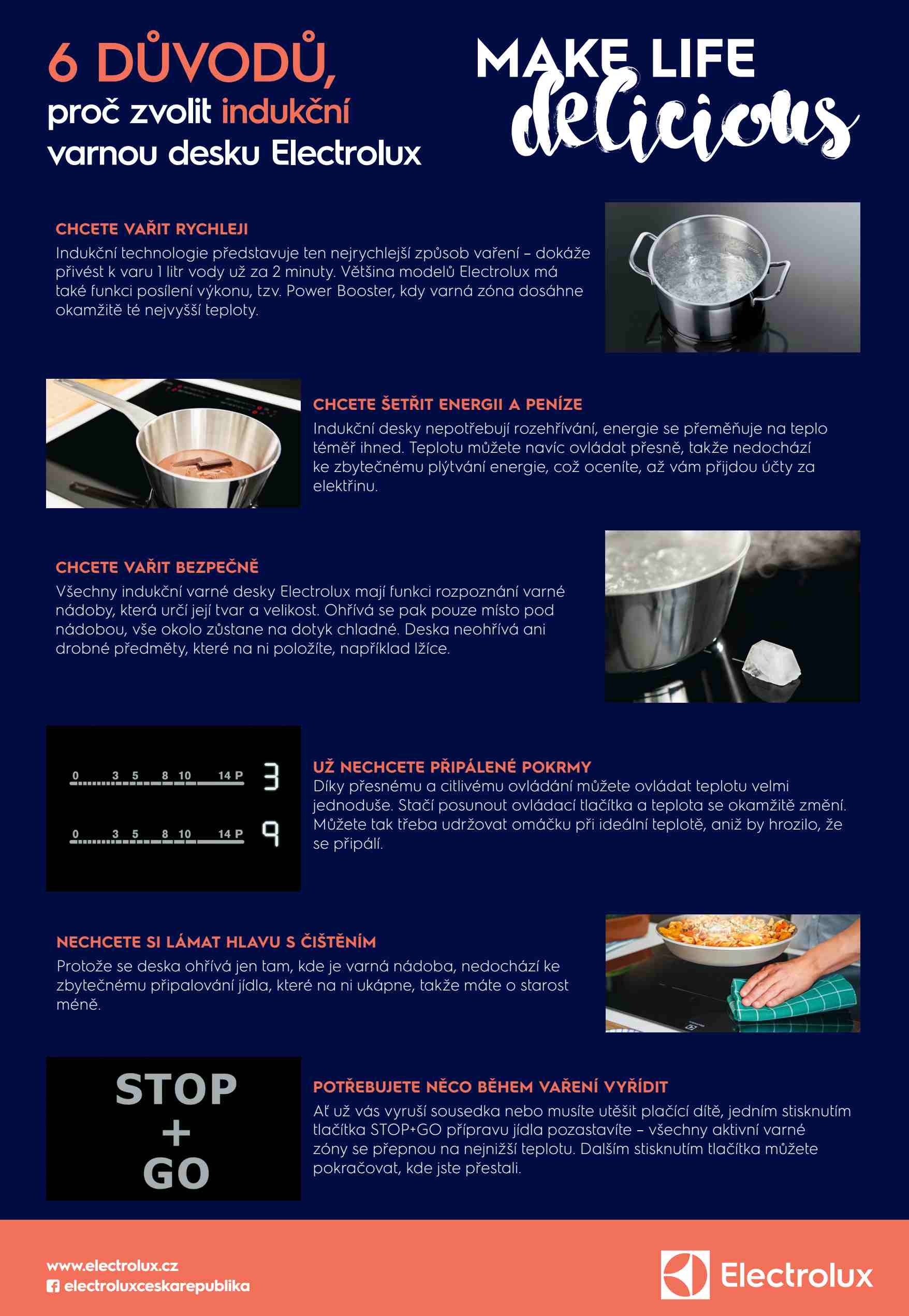 6 DŮVODŮ,
proč zvolit indukční varnou desku Electrolux

MAKE LIFE
delicious

CHCETE VAŘIT RYCHLEJI
Indukční technologie představuje ten nejrychlejší způsob vaření – dokáže přivést k varu 1 litr vody už za 2 minuty. Většina modelů Electrolux má také funkci posílení výkonu, tzv. Power Booster, kdy varná zóna dosáhne okamžitě té nejvyšší teploty.

CHCETE ŠETŘIT ENERGII A PENÍZE
Indukční desky nepotřebují rozehřívání, energie se přeměňuje na teplo téměř ihned. Teplotu můžete navíc ovládat přesně, takže nedochází ke zbytečnému plýtvání energie, což oceníte, až vám přijdou účty za elektřinu.

CHCETE VAŘIT BEZPEČNĚ
Všechny indukční varné desky Electrolux mají funkci rozpoznání varné nádoby, která určí její tvar a velikost. Ohřívá se pak pouze místo pod nádobou, vše okolo zůstane na dotyk chladné. Deska neohřívá ani drobné předměty, které na ni položíte, například lžíce.

0 3 5 8 10 14 P 3
0 3 5 8 10 14 P 9

UŽ NECHCETE PŘIPÁLENÉ POKRMY
Díky přesnému a citlivému ovládání můžete ovládat teplotu velmi jednoduše. Stačí posunout ovládací tlačítka a teplota se okamžitě změní. Můžete tak třeba udržovat omáčku při ideální teplotě, aniž by hrozilo, že se připálí.

NECHCETE SI LÁMAT HLAVU S ČIŠTĚNÍM
Protože se deska ohřívá jen tam, kde je varná nádoba, nedochází ke zbytečnému připalování jídla, které na ni ukápne, takže máte o starost méně.

STOP
+
GO

POTŘEBUJETE NĚCO BĚHEM VAŘENÍ VYŘÍDIT
Ať už vás vyruší sousedka nebo musíte utěšit plačící dítě, jedním stisknutím tlačítka STOP+GO přípravu jídla pozastavíte – všechny aktivní varné zóny se přepnou na nejnižší teplotu. Dalším stisknutím tlačítka můžete pokračovat, kde jste přestali.

www.electrolux.cz
electroluxceskarepublika

Electrolux